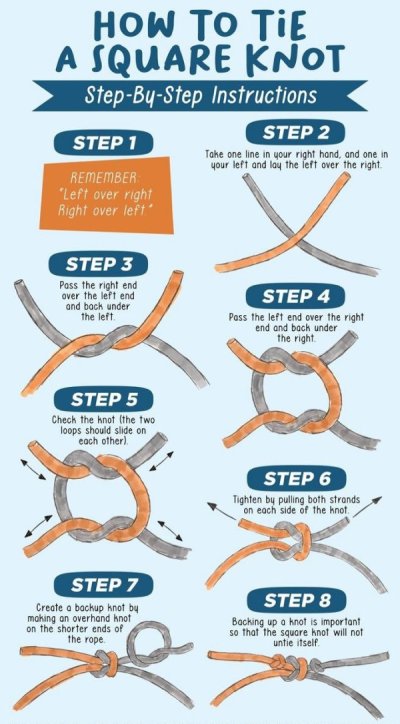 HOW TO TIE A SQUARE KNOT

Step-By-Step Instructions

STEP 1

REMEMBER: "Left over right Right over left"

STEP 2

Take one line in your right hand, and one in your left and lay the left over the right.

STEP 3

Pass the right end over the left end and back under the left.

STEP 4

Pass the left end over the right end and back under the right.

STEP 5

Check the knot (the two loops should slide on each other).

STEP 6

Tighten by pulling both strands on each side of the knot.

STEP 7

Create a backup knot by making an overhand knot on the shorter ends of the rope.

STEP 8

Backing up a knot is important so that the square knot will not untie itself.