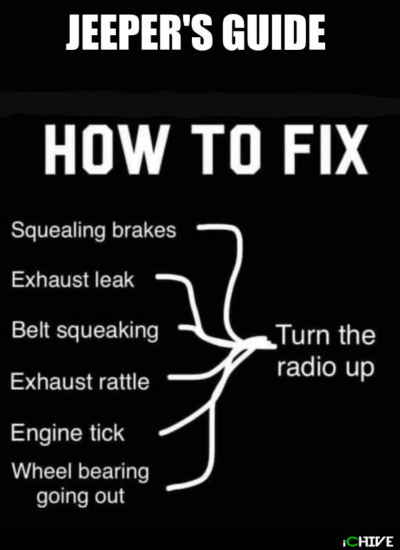 JEEPER'S GUIDE

HOW TO FIX

Squealing brakes

Exhaust leak

Belt squeaking

Exhaust rattle

Engine tick

Wheel bearing going out

Turn the radio up

iCHIVE